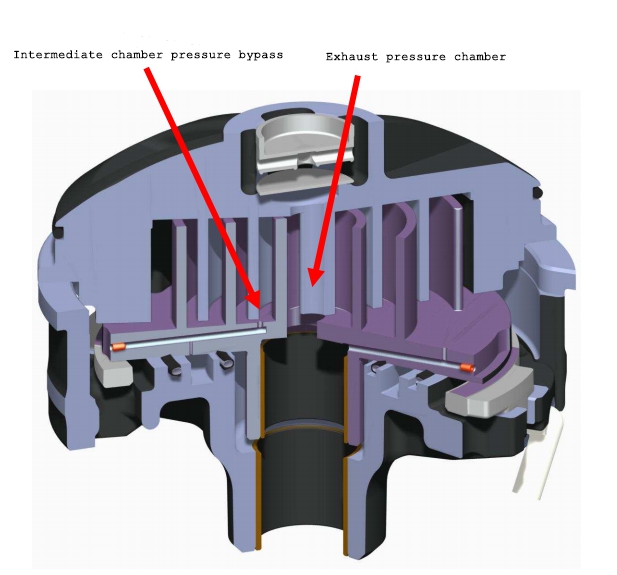 Intermediate chamber pressure bypass

Exhaust pressure chamber